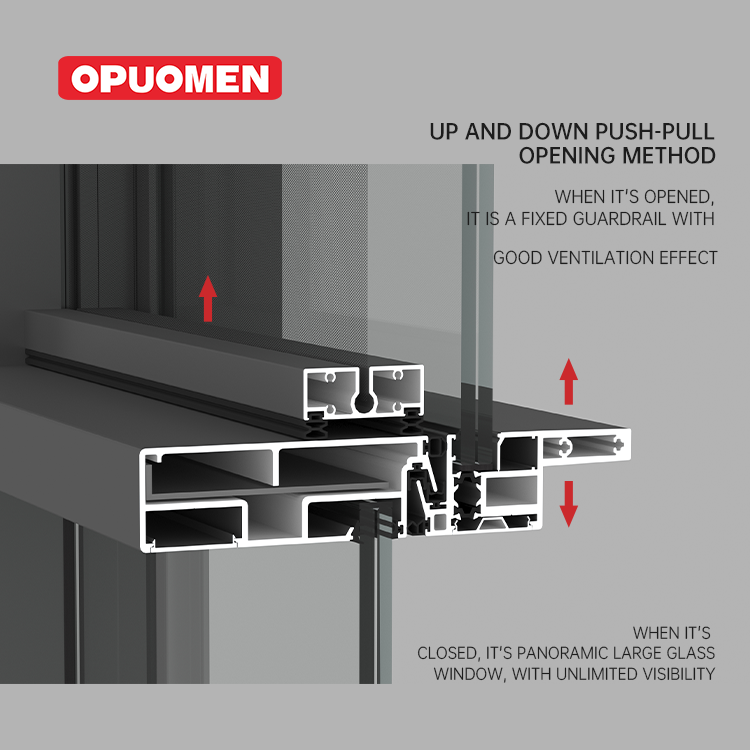 OPUOMEN

UP AND DOWN PUSH-PULL OPENING METHOD

WHEN IT'S OPENED, IT IS A FIXED GUARDRAIL WITH

GOOD VENTILATION EFFECT

WHEN IT'S CLOSED, IT'S PANORAMIC LARGE GLASS WINDOW, WITH UNLIMITED VISIBILITY